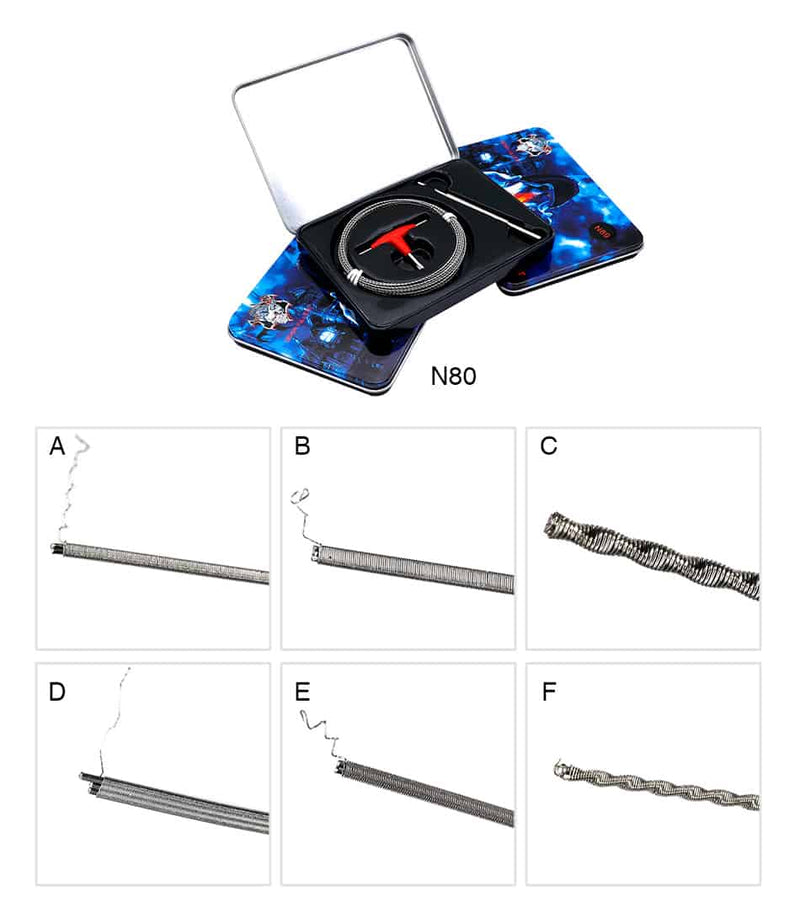 N80

N80

A

B

C

D

E

F