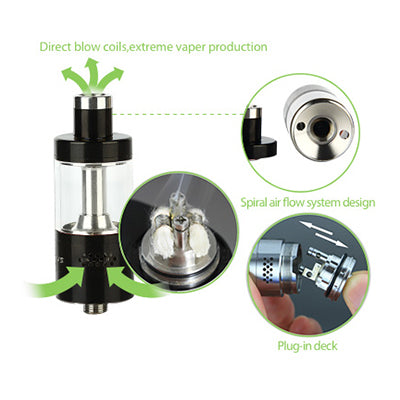 Direct blow coils,extreme vaper production

Spiral air flow system design

Plug-in deck